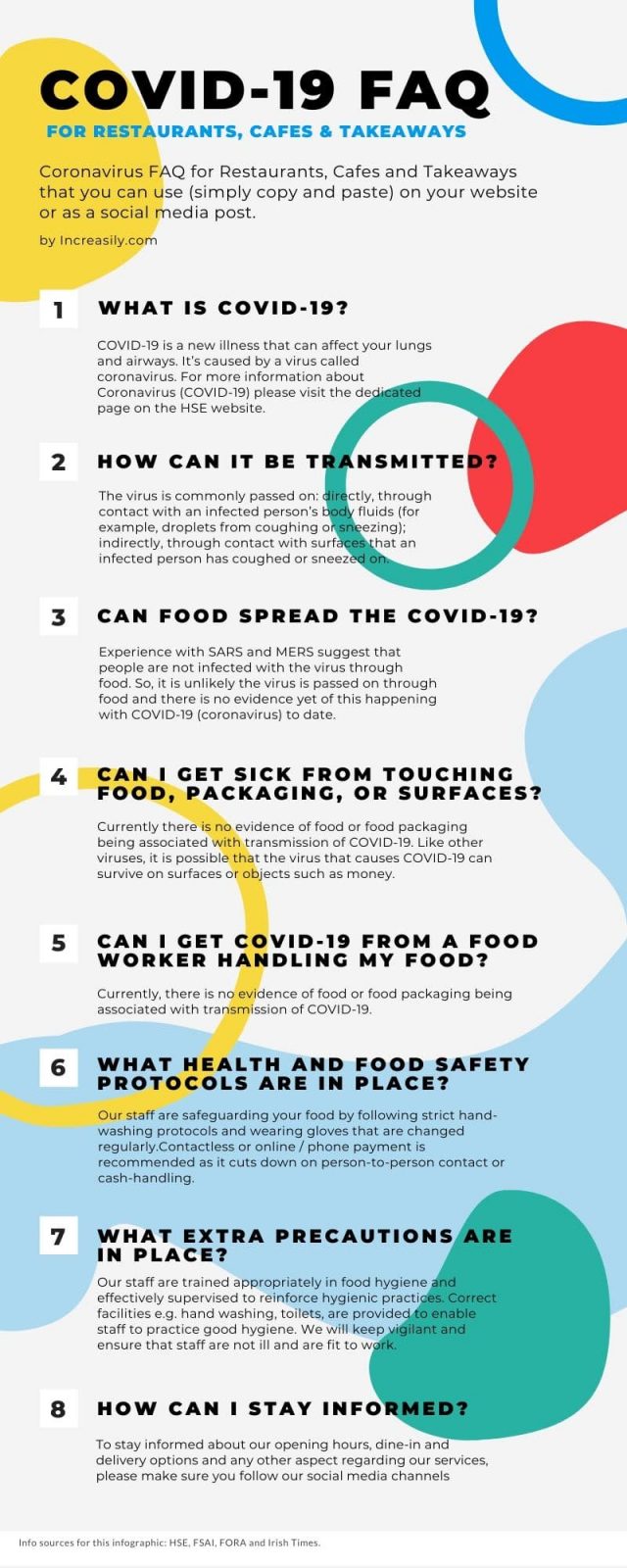 COVID-19 FAQ

FOR RESTAURANTS, CAFES & TAKEAWAYS

Coronavirus FAQ for Restaurants, Cafes and Takeaways that you can use (simply copy and paste) on your website or as a social media post.

by Increasily.com

1 WHAT IS COVID-19?

COVID-19 is a new illness that can affect your lungs and airways. It's caused by a virus called coronavirus. For more information about Coronavirus (COVID-19) please visit the dedicated page on the HSE website.

2 HOW CAN IT BE TRANSMITTED?

The virus is commonly passed on: directly, through contact with an infected person's body fluids (for example, droplets from coughing or sneezing); indirectly, through contact with surfaces that an infected person has coughed or sneezed on.

3 CAN FOOD SPREAD THE COVID-19?

Experience with SARS and MERS suggest that people are not infected with the virus through food. So, it is unlikely the virus is passed on through food and there is no evidence yet of this happening with COVID-19 (coronavirus) to date.

4 CAN I GET SICK FROM TOUCHING FOOD, PACKAGING, OR SURFACES?

Currently there is no evidence of food or food packaging being associated with transmission of COVID-19. Like other viruses, it is possible that the virus that causes COVID-19 can survive on surfaces or objects such as money.

5 CAN I GET COVID-19 FROM A FOOD WORKER HANDLING MY FOOD?

Currently, there is no evidence of food or food packaging being associated with transmission of COVID-19.

6 WHAT HEALTH AND FOOD SAFETY PROTOCOLS ARE IN PLACE?

Our staff are safeguarding your food by following strict hand-washing protocols and wearing gloves that are changed regularly.Contactless or online / phone payment is recommended as it cuts down on person-to-person contact or cash-handling.

7 WHAT EXTRA PRECAUTIONS ARE IN PLACE?

Our staff are trained appropriately in food hygiene and effectively supervised to reinforce hygienic practices. Correct facilities e.g. hand washing, toilets, are provided to enable staff to practice good hygiene. We will keep vigilant and ensure that staff are not ill and are fit to work.

8 HOW CAN I STAY INFORMED?

To stay informed about our opening hours, dine-in and delivery options and any other aspect regarding our services, please make sure you follow our social media channels

Info sources for this infographic: HSE, FSAI, FORA and Irish Times.